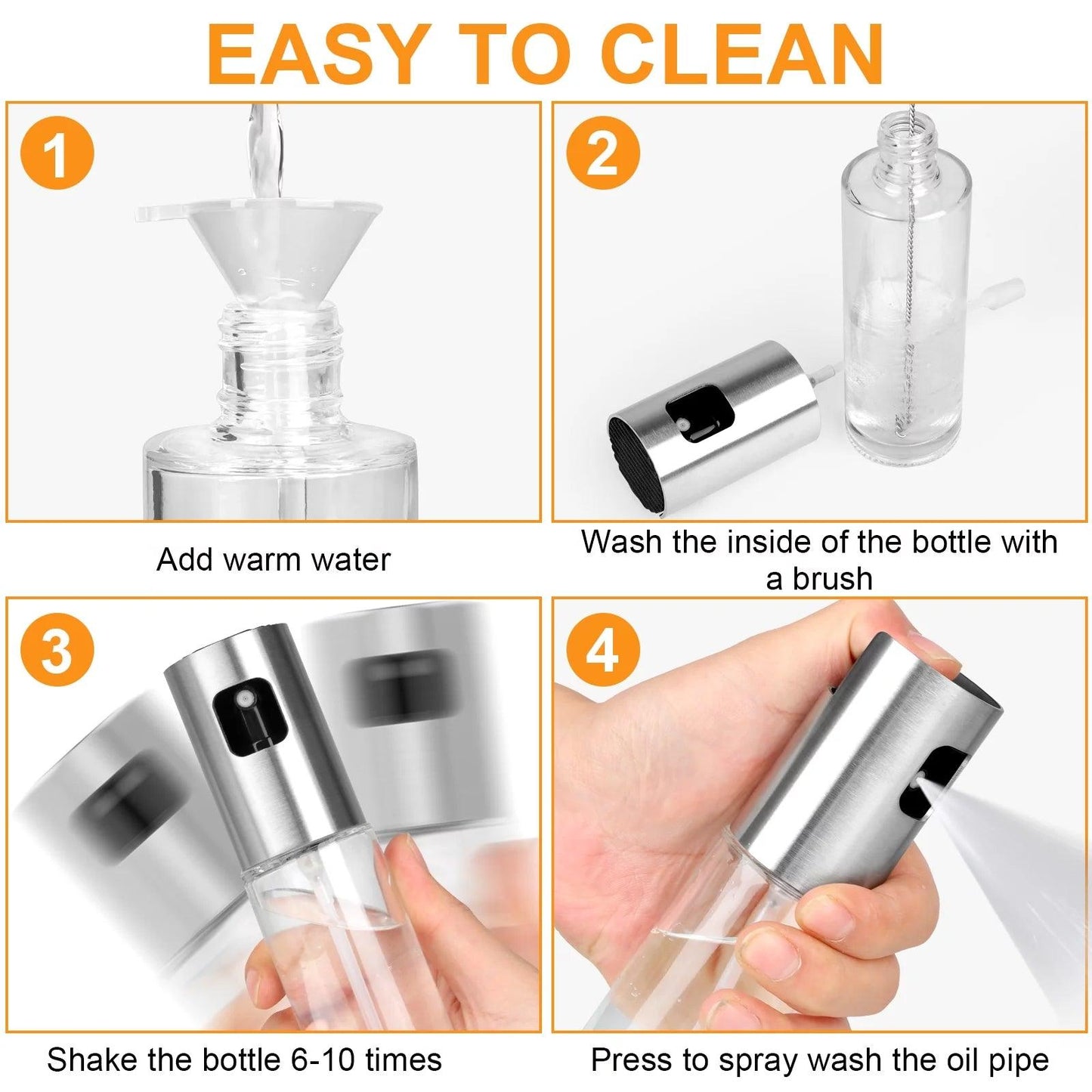 EASY TO CLEAN

1

Add warm water

2

Wash the inside of the bottle with a brush

3

Shake the bottle 6-10 times

4

Press to spray wash the oil pipe