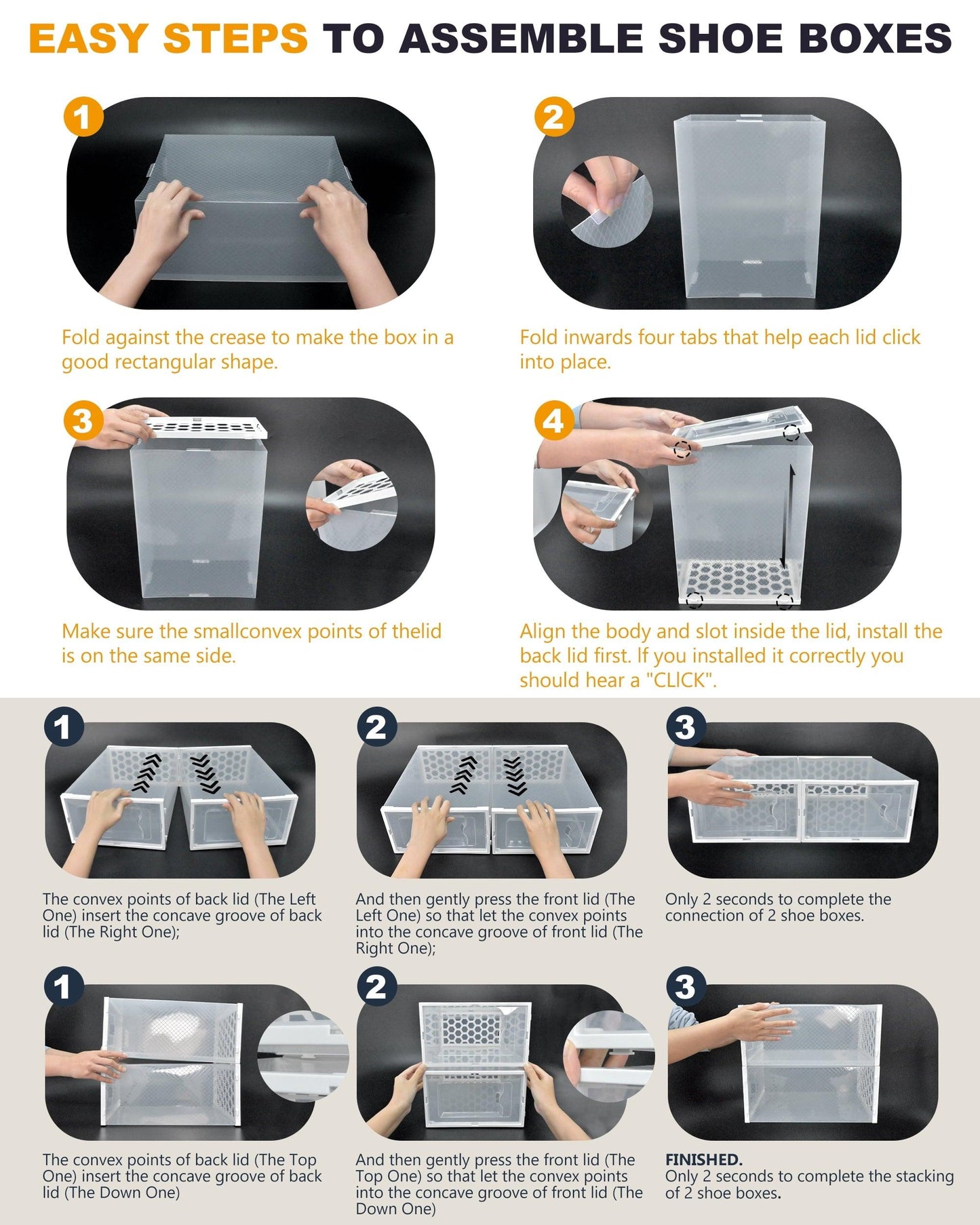 EASY STEPS TO ASSEMBLE SHOE BOXES

1

Fold against the crease to make the box in a good rectangular shape.

2

Fold inwards four tabs that help each lid click into place.

3

Make sure the smallconvex points of thelid is on the same side.

4

Align the body and slot inside the lid, install the back lid first. If you installed it correctly you should hear a "CLICK".

1

The convex points of back lid (The Left One) insert the concave groove of back lid (The Right One);

2

And then gently press the front lid (The Left One) so that let the convex points into the concave groove of front lid (The Right One);

3

Only 2 seconds to complete the connection of 2 shoe boxes.

1

The convex points of back lid (The Top One) insert the concave groove of back lid (The Down One)

2

And then gently press the front lid (The Top One) so that let the convex points into the concave groove of front lid (The Down One)

3

FINISHED.
Only 2 seconds to complete the stacking of 2 shoe boxes.