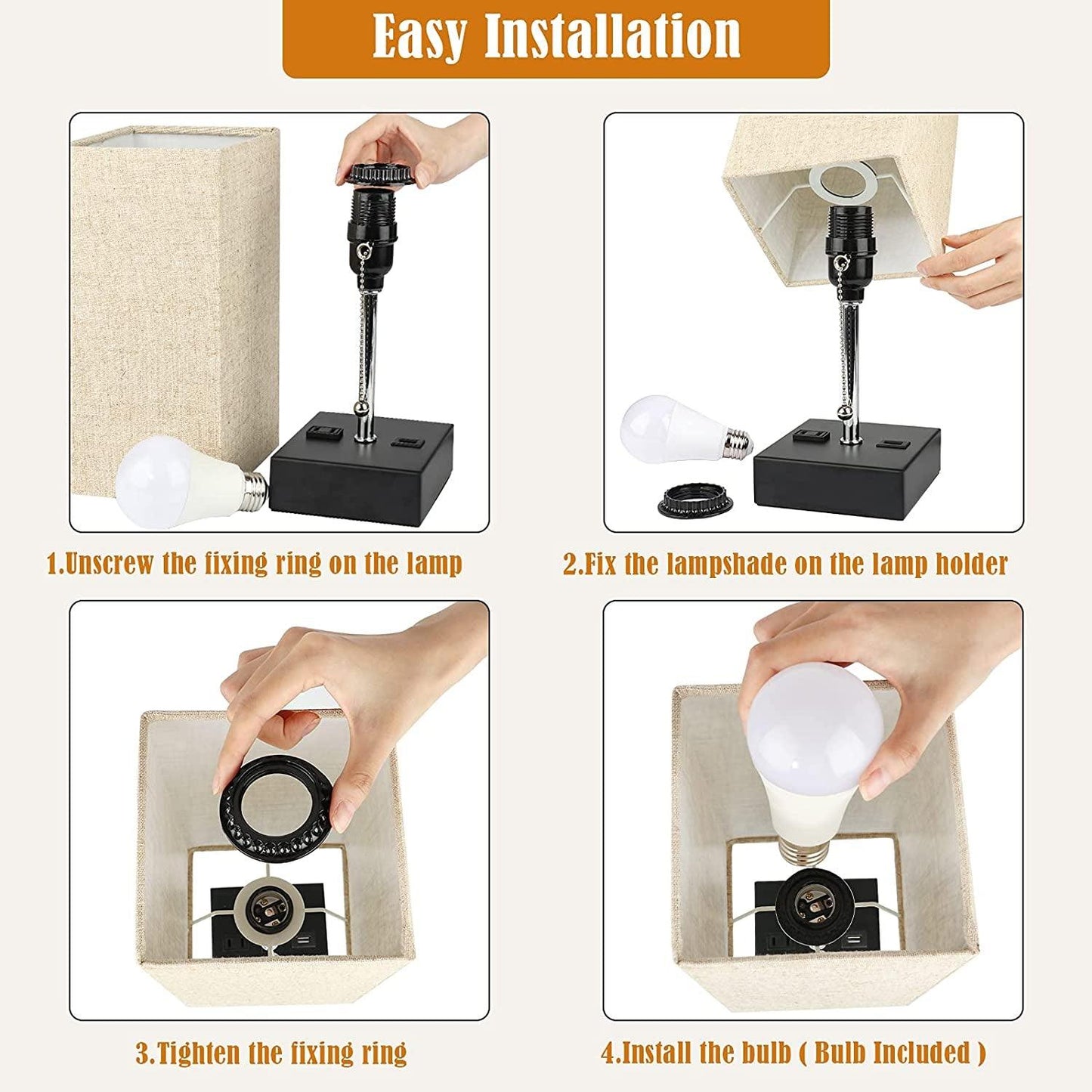 Easy Installation

1.Unscrew the fixing ring on the lamp

2.Fix the lampshade on the lamp holder

3.Tighten the fixing ring

4.Install the bulb ( Bulb Included )