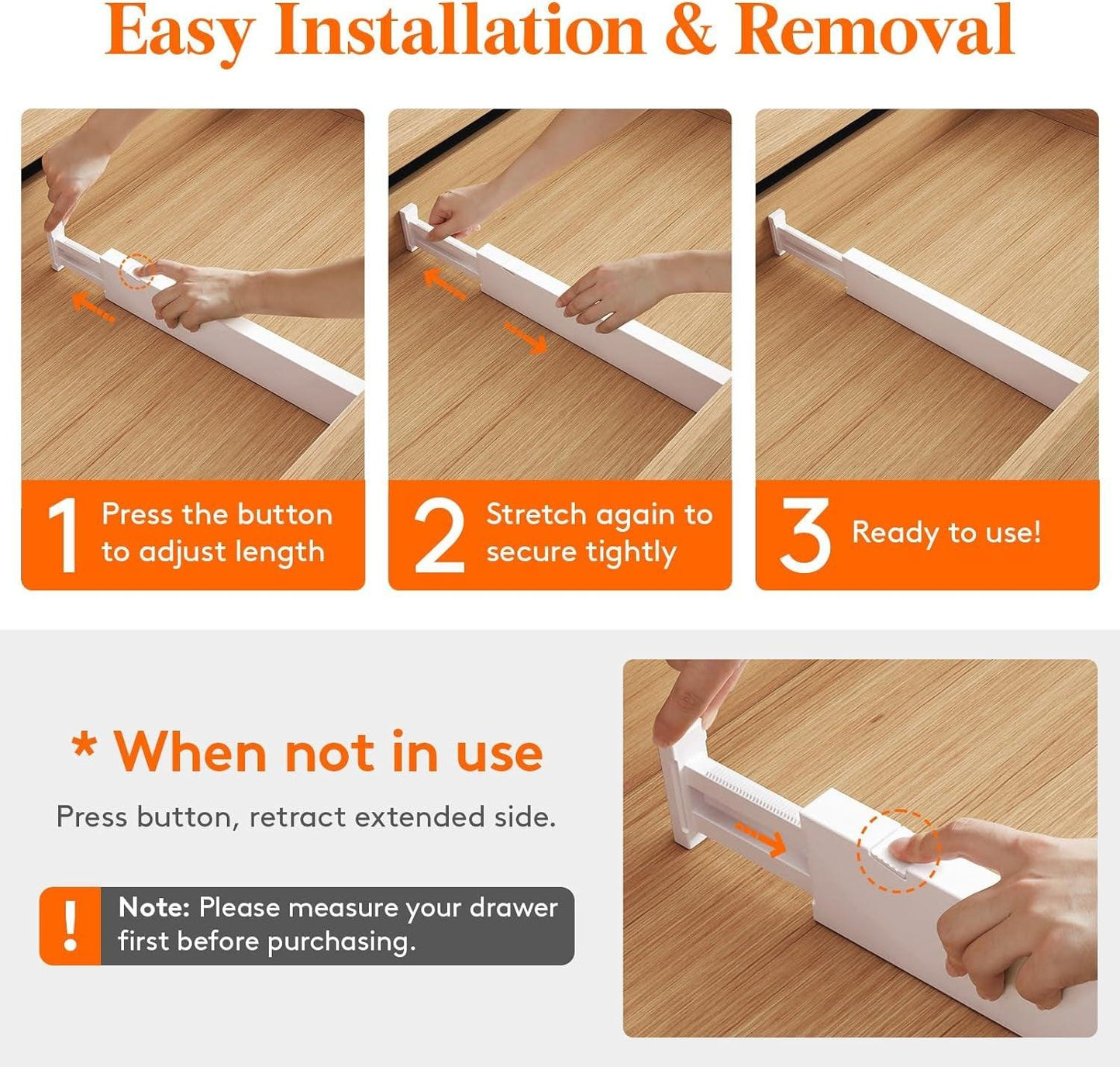 Easy Installation & Removal

1 Press the button to adjust length

2 Stretch again to secure tightly

3 Ready to use!

* When not in use

Press button, retract extended side.

! Note: Please measure your drawer first before purchasing.