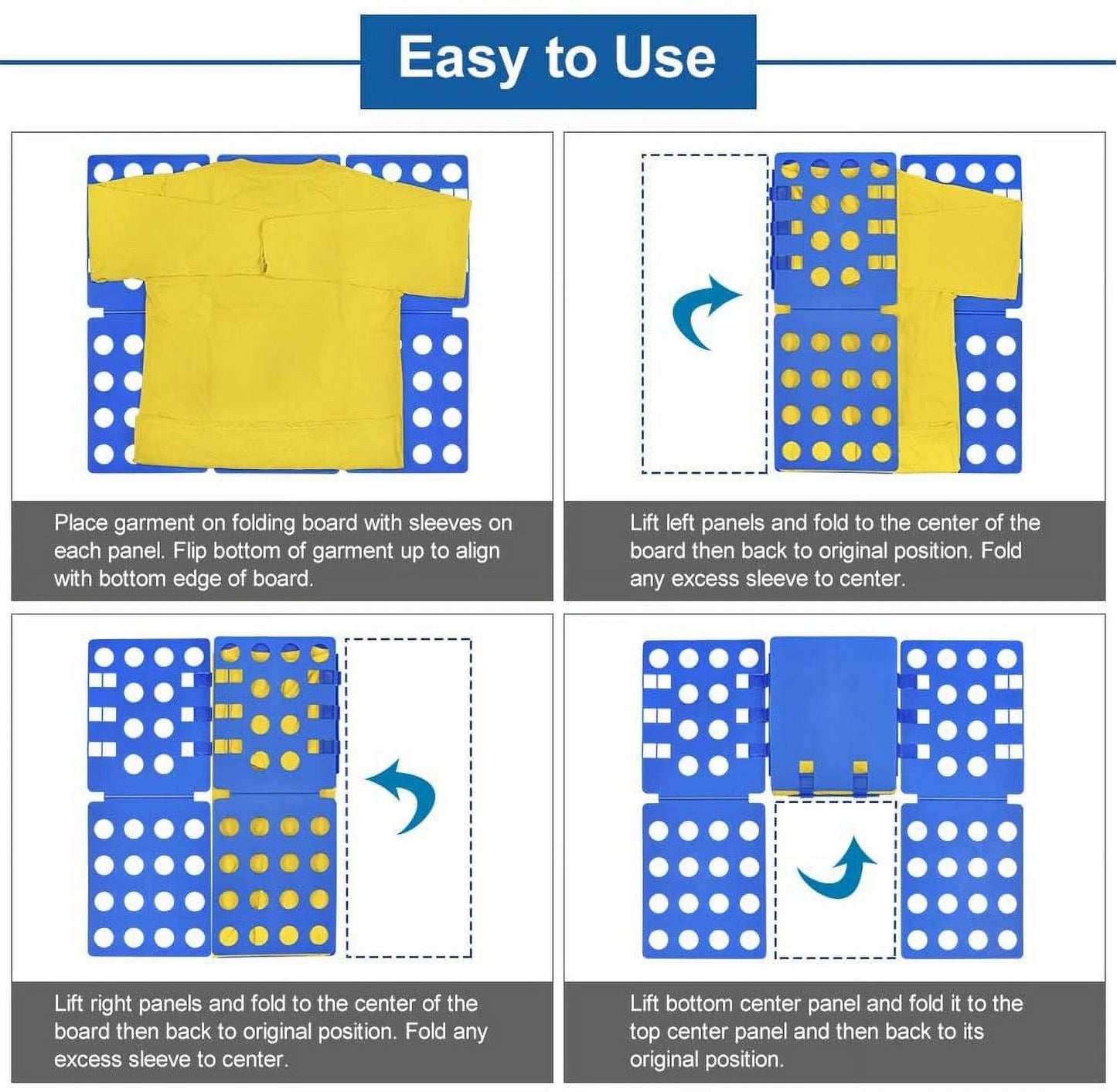 Easy to Use

Place garment on folding board with sleeves on each panel. Flip bottom of garment up to align with bottom edge of board.

Lift left panels and fold to the center of the board then back to original position. Fold any excess sleeve to center.

Lift right panels and fold to the center of the board then back to original position. Fold any excess sleeve to center.

Lift bottom center panel and fold it to the top center panel and then back to its original position.