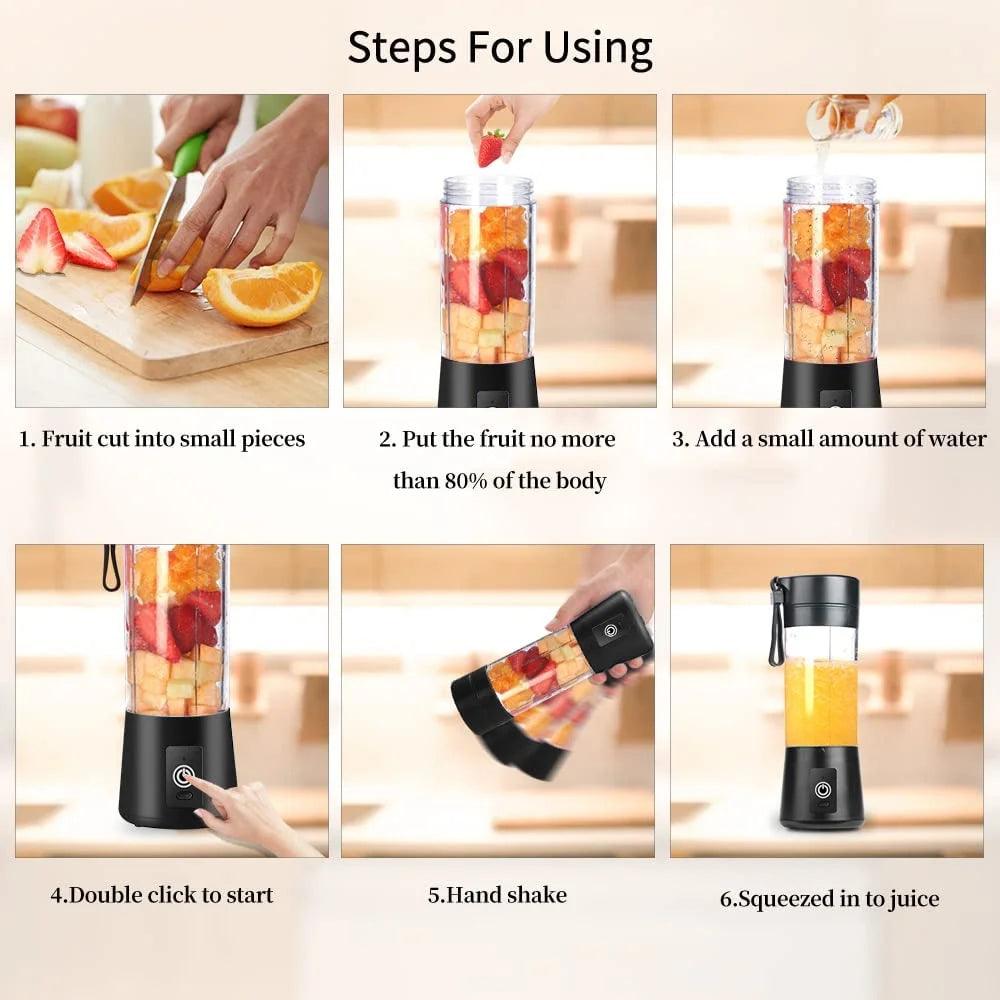 Steps For Using

1. Fruit cut into small pieces

2. Put the fruit no more than 80% of the body

3. Add a small amount of water

4.Double click to start

5.Hand shake

6.Squeezed in to juice