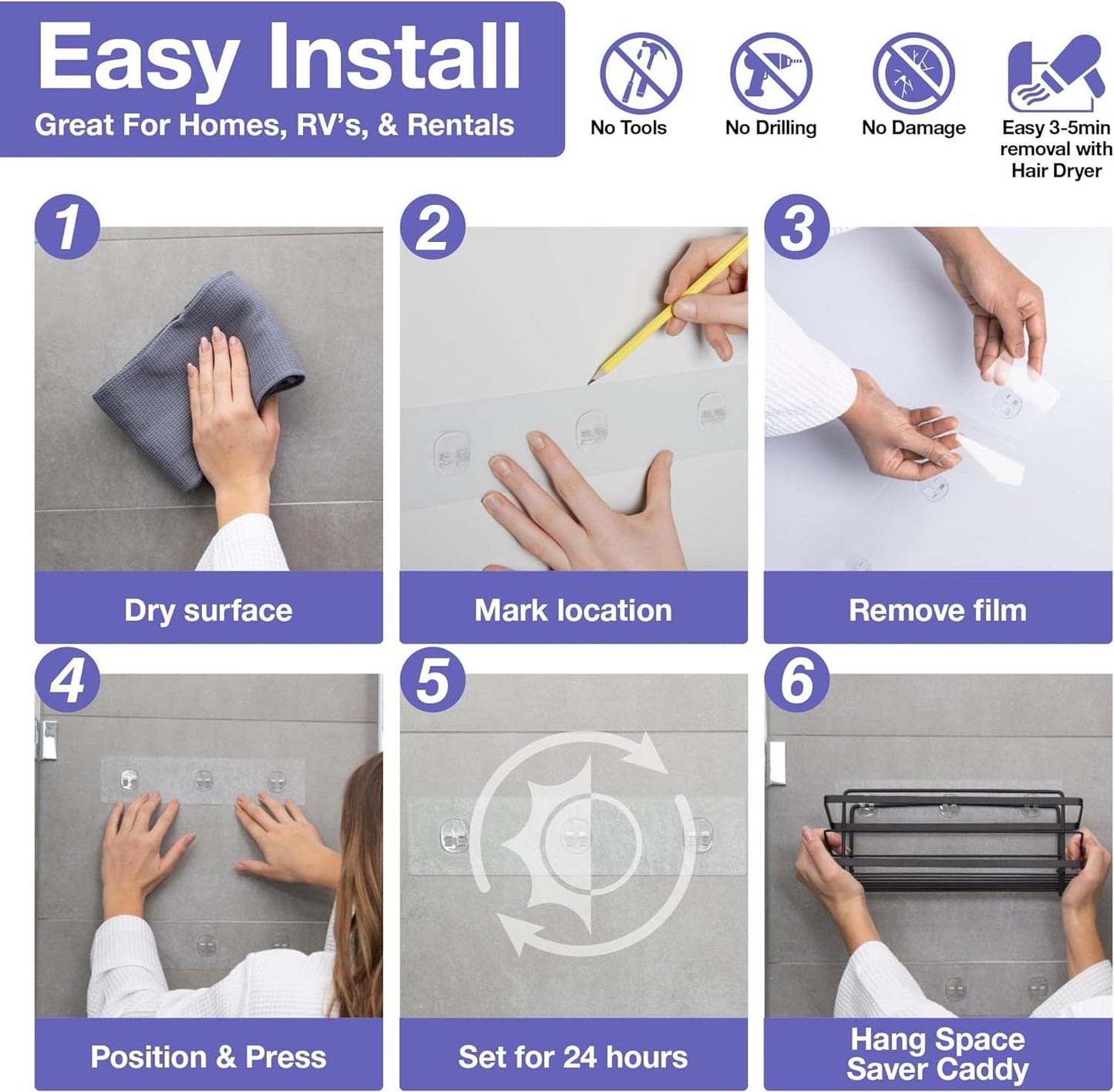 Easy Install
Great For Homes, RV's, & Rentals

No Tools
No Drilling
No Damage
Easy 3-5min removal with Hair Dryer

1
Dry surface

2
Mark location

3
Remove film

4
Position & Press

5
Set for 24 hours

6
Hang Space Saver Caddy